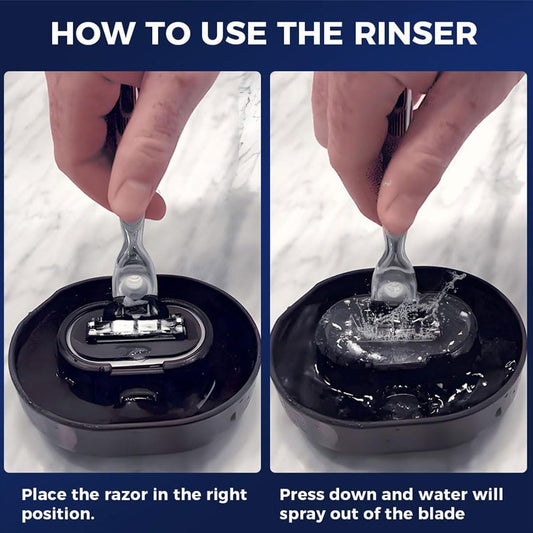 HOW TO USE THE RINSER

Place the razor in the right position.

Press down and water will spray out of the blade