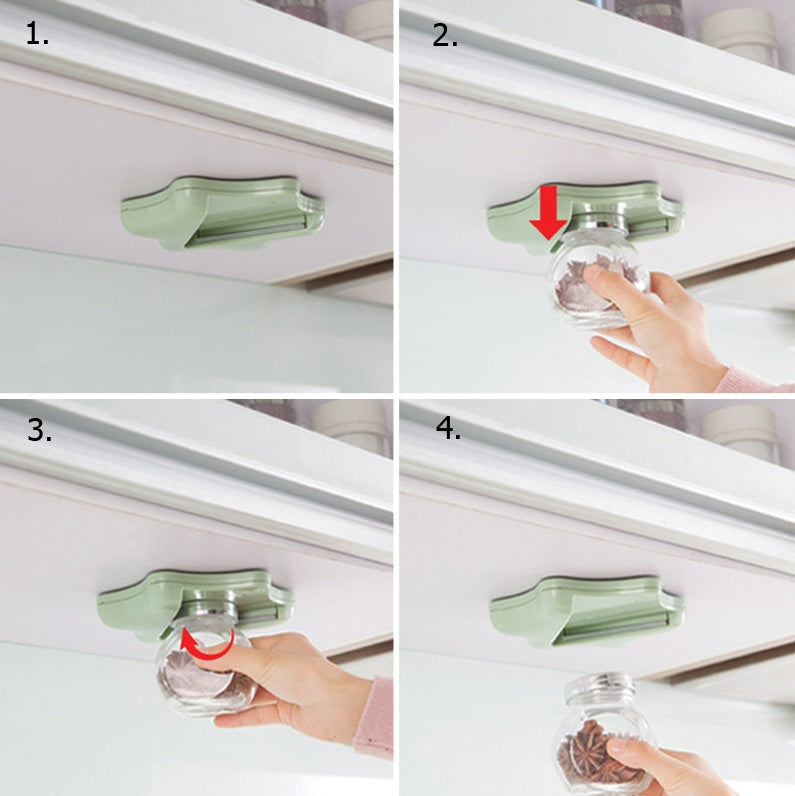 1.

2.

3.

4.