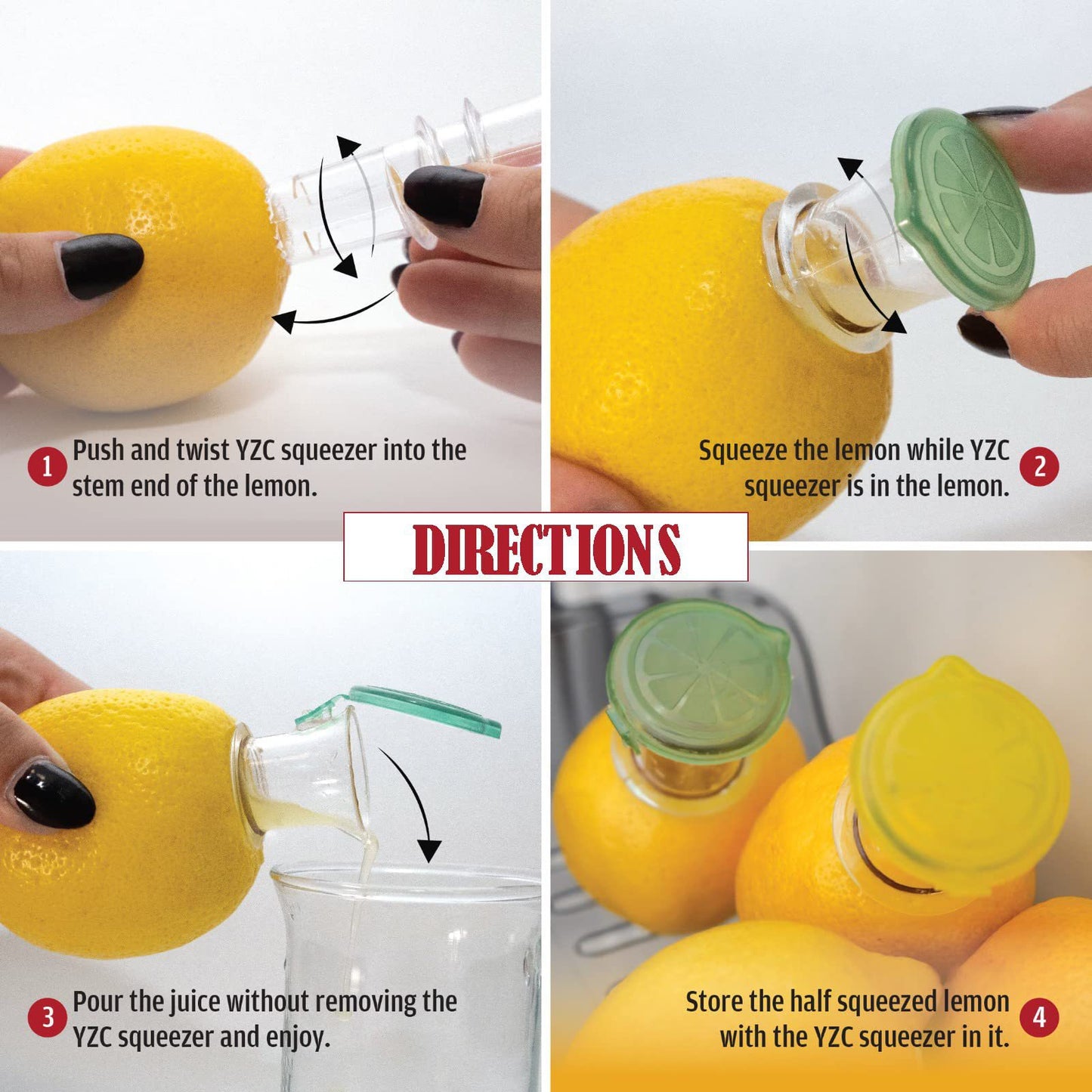 1 Push and twist YZC squeezer into the stem end of the lemon.

Squeeze the lemon while YZC squeezer is in the lemon. 2

DIRECTIONS

3 Pour the juice without removing the YZC squeezer and enjoy.

Store the half squeezed lemon with the YZC squeezer in it. 4