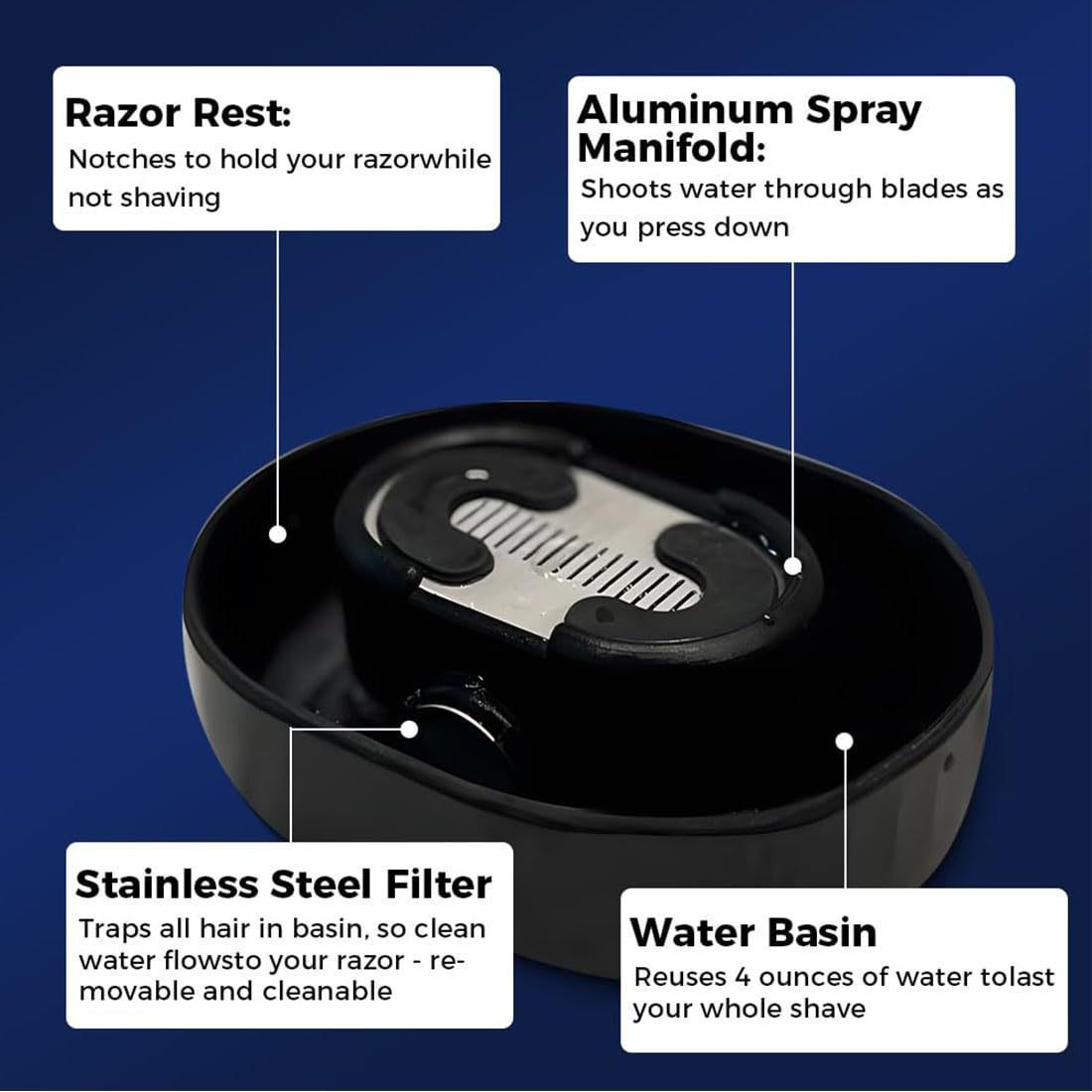 Razor Rest:
Notches to hold your razorwhile not shaving

Aluminum Spray Manifold:
Shoots water through blades as you press down

Stainless Steel Filter
Traps all hair in basin, so clean water flowsto your razor - removable and cleanable

Water Basin
Reuses 4 ounces of water tolast your whole shave