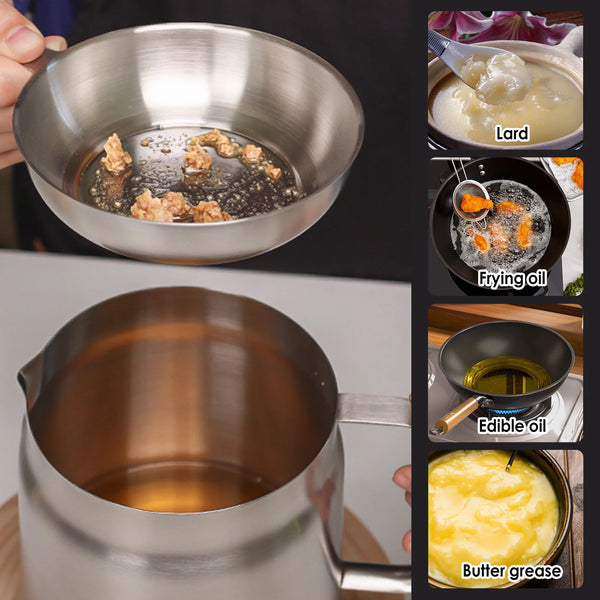 Lard

Frying oil

Edible oil

Butter grease