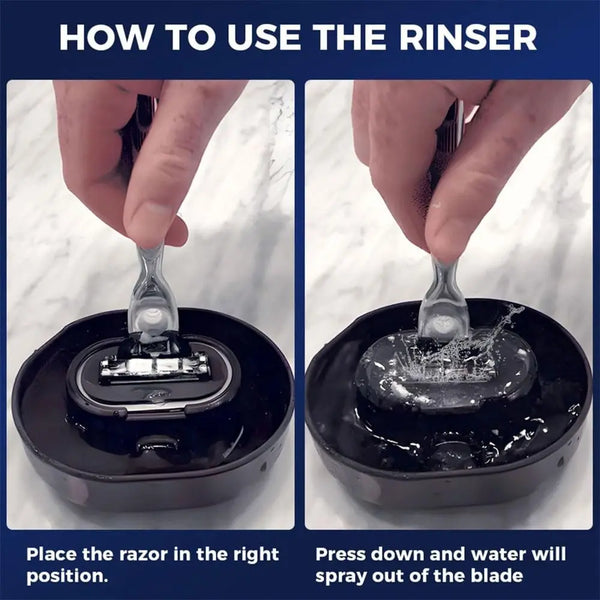 HOW TO USE THE RINSER

Place the razor in the right position.

Press down and water will spray out of the blade